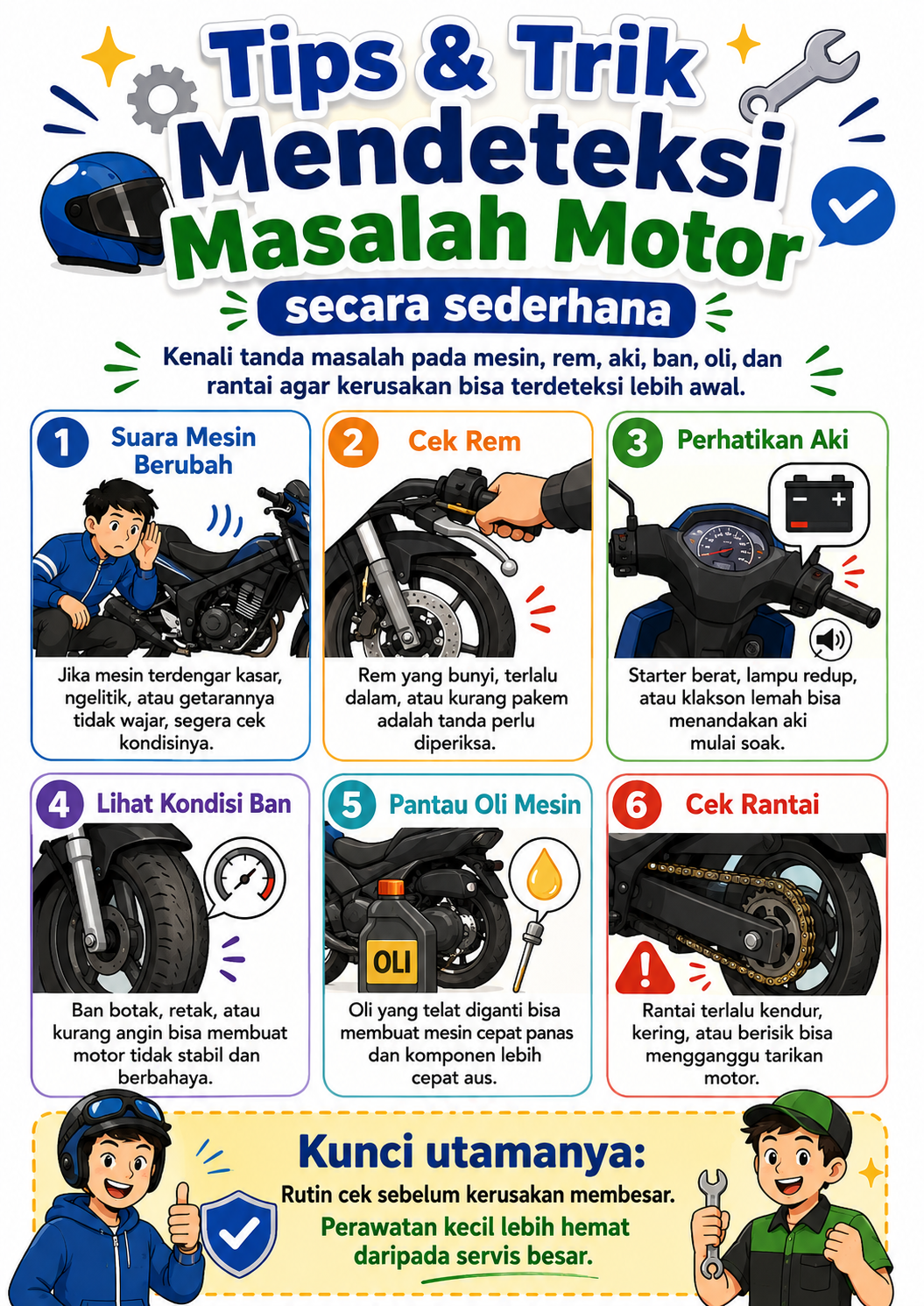 Tips & Trik Mendeteksi Masalah Motor

secara sederhana

Kenali tanda masalah pada mesin, rem, aki, ban, oli, dan rantai agar kerusakan bisa terdeteksi lebih awal.

1 Suara Mesin Berubah

Jika mesin terdengar kasar, ngelitik, atau getarannya tidak wajar, segera cek kondisinya.

2 Cek Rem

Rem yang bunyi, terlalu dalam, atau kurang pakem adalah tanda perlu diperiksa.

3 Perhatikan Aki

Starter berat, lampu redup, atau klakson lemah bisa menandakan aki mulai soak.

4 Lihat Kondisi Ban

Ban botak, retak, atau kurang angin bisa membuat motor tidak stabil dan berbahaya.

5 Pantau Oli Mesin

OLI

Oli yang telat diganti bisa membuat mesin cepat panas dan komponen lebih cepat aus.

6 Cek Rantai

Rantai terlalu kendur, kering, atau berisik bisa mengganggu tarikan motor.

Kunci utamanya:

Rutin cek sebelum kerusakan membesar.

Perawatan kecil lebih hemat daripada servis besar.